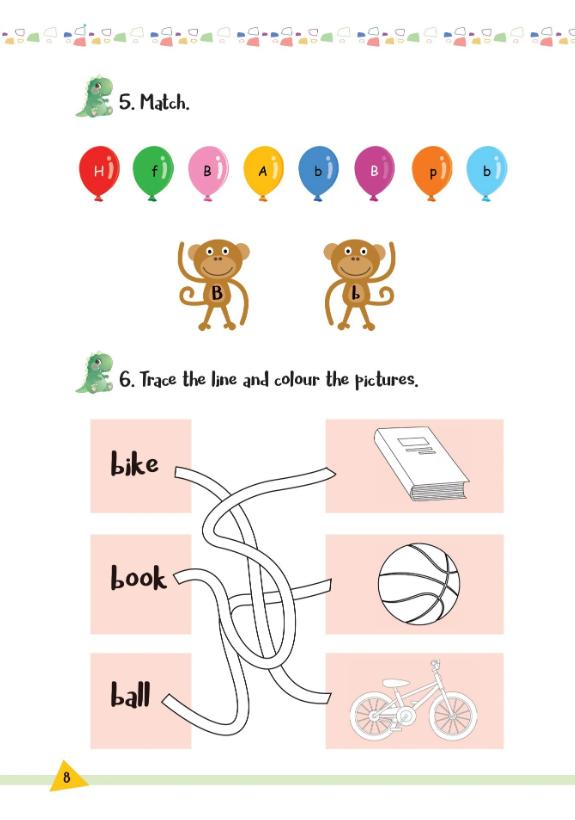 5. Match.

H f B A b B p b

B b

6. Trace the line and colour the pictures.

bike

book

ball

8