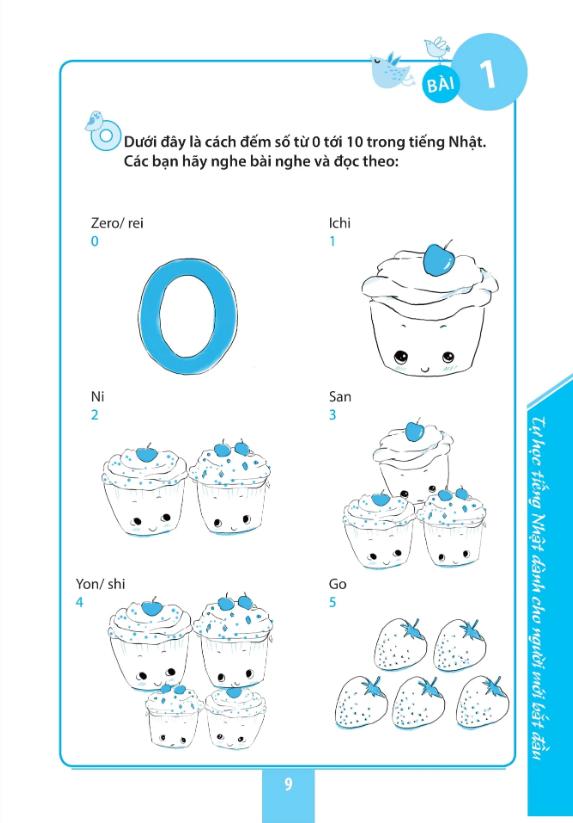 BÀI 1

Dưới đây là cách đếm số từ 0 tới 10 trong tiếng Nhật. Các bạn hãy nghe bài nghe và đọc theo:

Zero/ rei
0

Ichi
1

Ni
2

San
3

Yon/ shi
4

Go
5

Tự học tiếng Nhật dành cho người mới bắt đầu

9