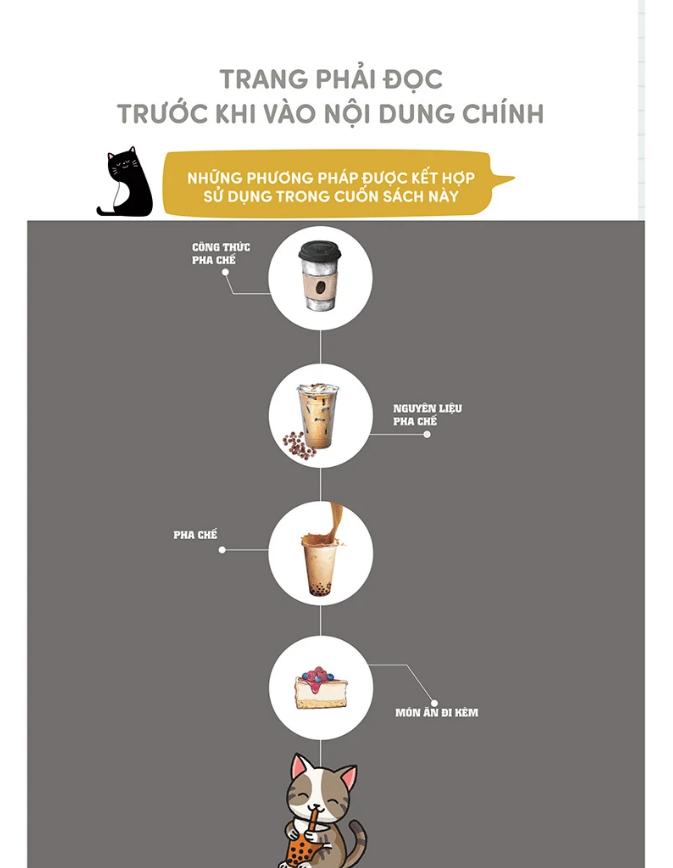 TRANG PHẢI ĐỌC
TRƯỚC KHI VÀO NỘI DUNG CHÍNH

NHỮNG PHƯƠNG PHÁP ĐƯỢC KẾT HỢP SỬ DỤNG TRONG CUỐN SÁCH NÀY

CÔNG THỨC PHA CHẾ

NGUYÊN LIỆU PHA CHẾ

PHA CHẾ

MÓN ĂN ĐI KÈM